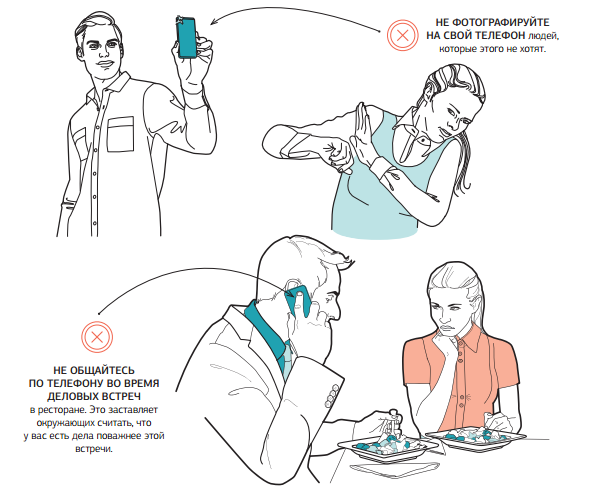 НЕ ФОТОГРАФИРУЙТЕ НА СВОЙ ТЕЛЕФОН людей, которые этого не хотят.

НЕ ОБЩАЙТЕСЬ ПО ТЕЛЕФОНУ ВО ВРЕМЯ ДЕЛОВЫХ ВСТРЕЧ в ресторане. Это заставляет окружающих считать, что у вас есть дела поважнее этой встречи.