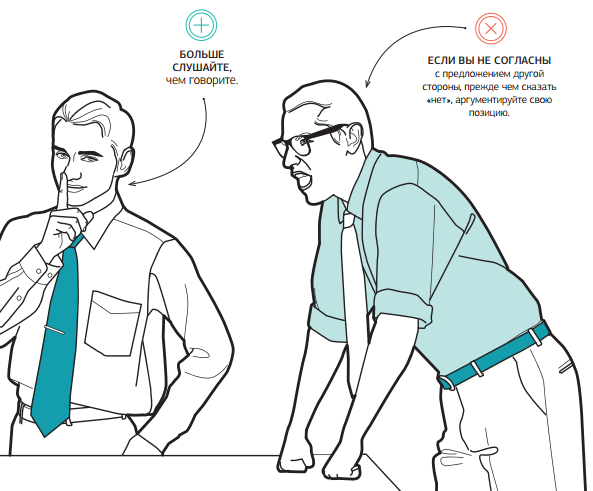 БОЛЬШЕ СЛУШАЙТЕ, чем говорите.

ЕСЛИ ВЫ НЕ СОГЛАСНЫ с предложением другой стороны, прежде чем сказать «нет», аргументируйте свою позицию.