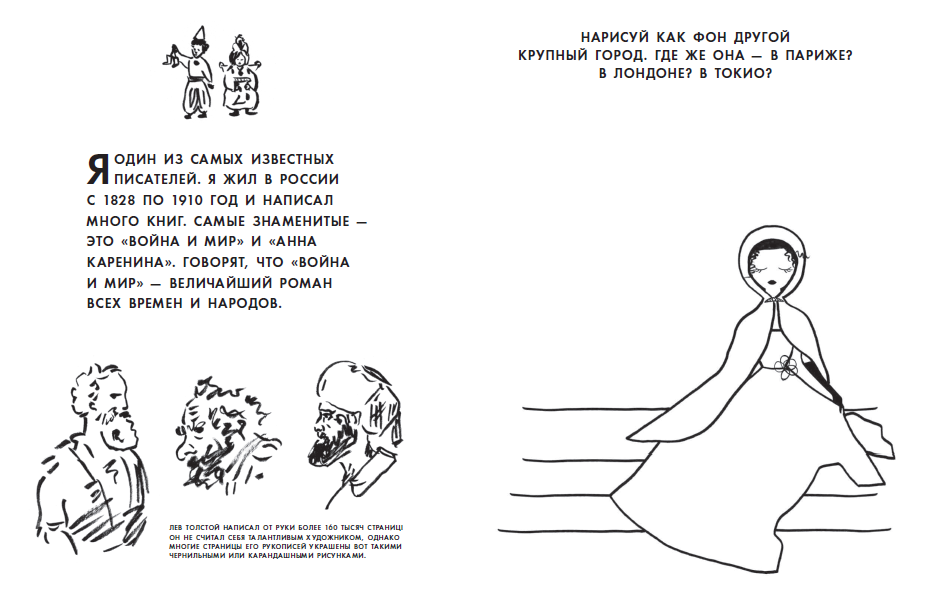 Я ОДИН ИЗ САМЫХ ИЗВЕСТНЫХ ПИСАТЕЛЕЙ. Я ЖИЛ В РОССИИ С 1828 ПО 1910 ГОД И НАПИСАЛ МНОГО КНИГ. САМЫЕ ЗНАМЕНИТЫЕ — ЭТО «ВОЙНА И МИР» И «АННА КАРЕНИНА». ГОВОРЯТ, ЧТО «ВОЙНА И МИР» — ВЕЛИЧАЙШИЙ РОМАН ВСЕХ ВРЕМЕН И НАРОДОВ.

ЛЕВ ТОЛСТОЙ НАПИСАЛ ОТ РУКИ БОЛЕЕ 160 ТЫСЯЧ СТРАНИЦ! ОН НЕ СЧИТАЛ СЕБЯ ТАЛАНТЛИВЫМ ХУДОЖНИКОМ, ОДНАКО МНОГИЕ СТРАНИЦЫ ЕГО РУКОПИСЕЙ УКРАШЕНЫ ВОТ ТАКИМИ ЧЕРНИЛЬНЫМИ ИЛИ КАРАНДАШНЫМИ РИСУНКАМИ.

НАРИСУЙ КАК ФОН ДРУГОЙ КРУПНЫЙ ГОРОД. ГДЕ ЖЕ ОНА — В ПАРИЖЕ? В ЛОНДОНЕ? В ТОКИО?