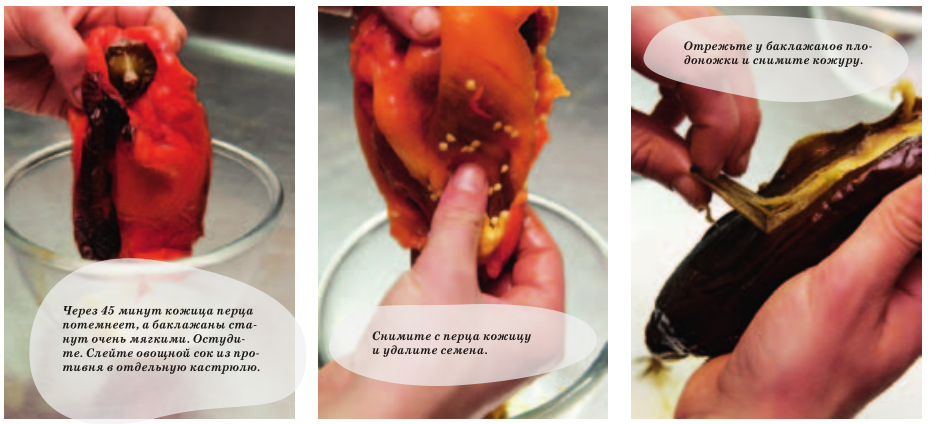 Через 45 минут кожица перца потемнеет, а баклажаны станут очень мягкими. Остудите. Слейте овощной сок из противня в отдельную кастрюлю.

Снимите с перца кожицу и удалите семена.

Отрежьте у баклажанов плодоножки и снимите кожуру.