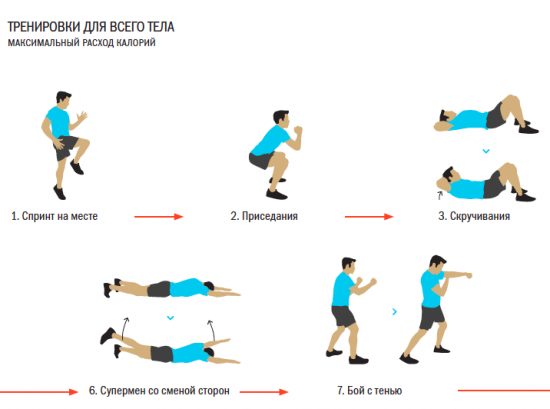 ТРЕНИРОВКИ ДЛЯ ВСЕГО ТЕЛА
МАКСИМАЛЬНЫЙ РАСХОД КАЛОРИЙ

1. Спринт на месте

2. Приседания

3. Скручивания

6. Супермен со сменой сторон

7. Бой с тенью