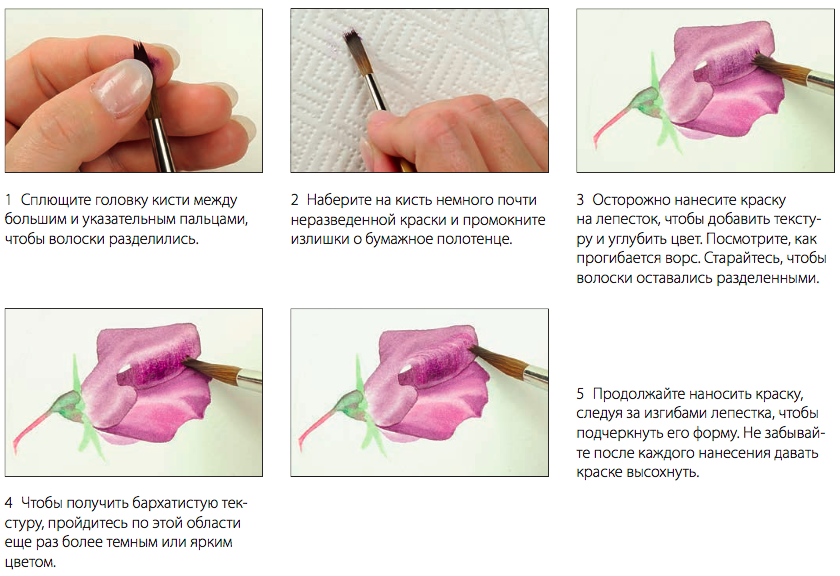 1 Сплющите головку кисти между большим и указательным пальцами, чтобы волоски разделились.

2 Наберите на кисть немного почти неразведенной краски и промокните излишки о бумажное полотенце.

3 Осторожно нанесите краску на лепесток, чтобы добавить текстуру и углубить цвет. Посмотрите, как прогибается ворс. Старайтесь, чтобы волоски оставались разделенными.

4 Чтобы получить бархатистую текстуру, пройдитесь по этой области еще раз более темным или ярким цветом.

5 Продолжайте наносить краску, следуя за изгибами лепестка, чтобы подчеркнуть его форму. Не забывайте после каждого нанесения давать краске высохнуть.