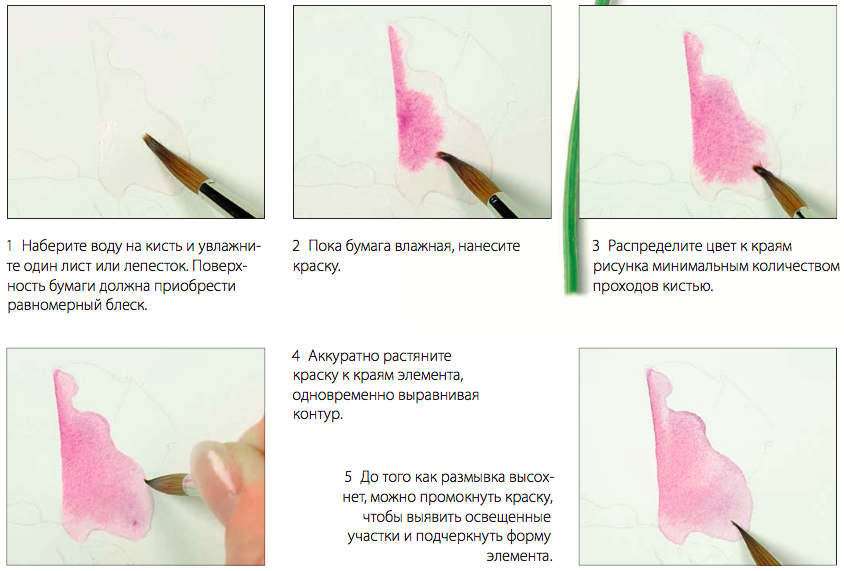 1 Наберите воду на кисть и увлажните один лист или лепесток. Поверхность бумаги должна приобрести равномерный блеск.

2 Пока бумага влажная, нанесите краску.

3 Распределите цвет к краям рисунка минимальным количеством проходов кистью.

4 Аккуратно растяните краску к краям элемента, одновременно выравнивая контур.

5 До того как размывка высохнет, можно промокнуть краску, чтобы выявить освещенные участки и подчеркнуть форму элемента.