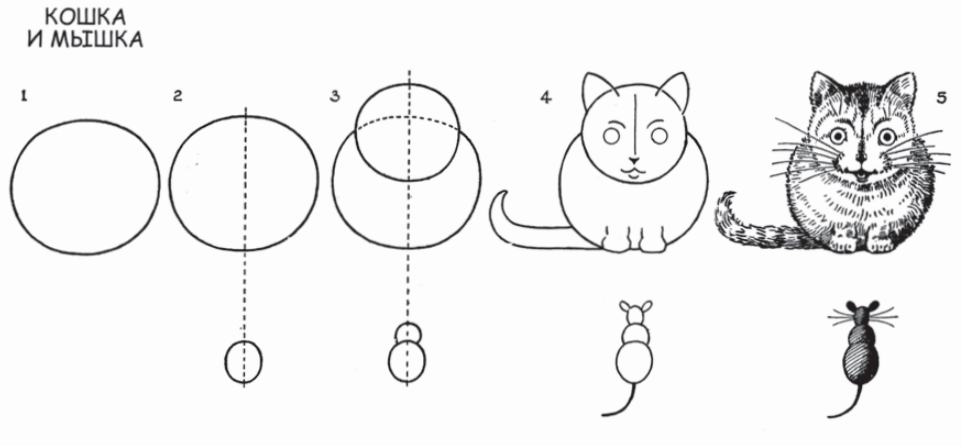 КОШКА
И МЫШКА

1

2

3

4

5