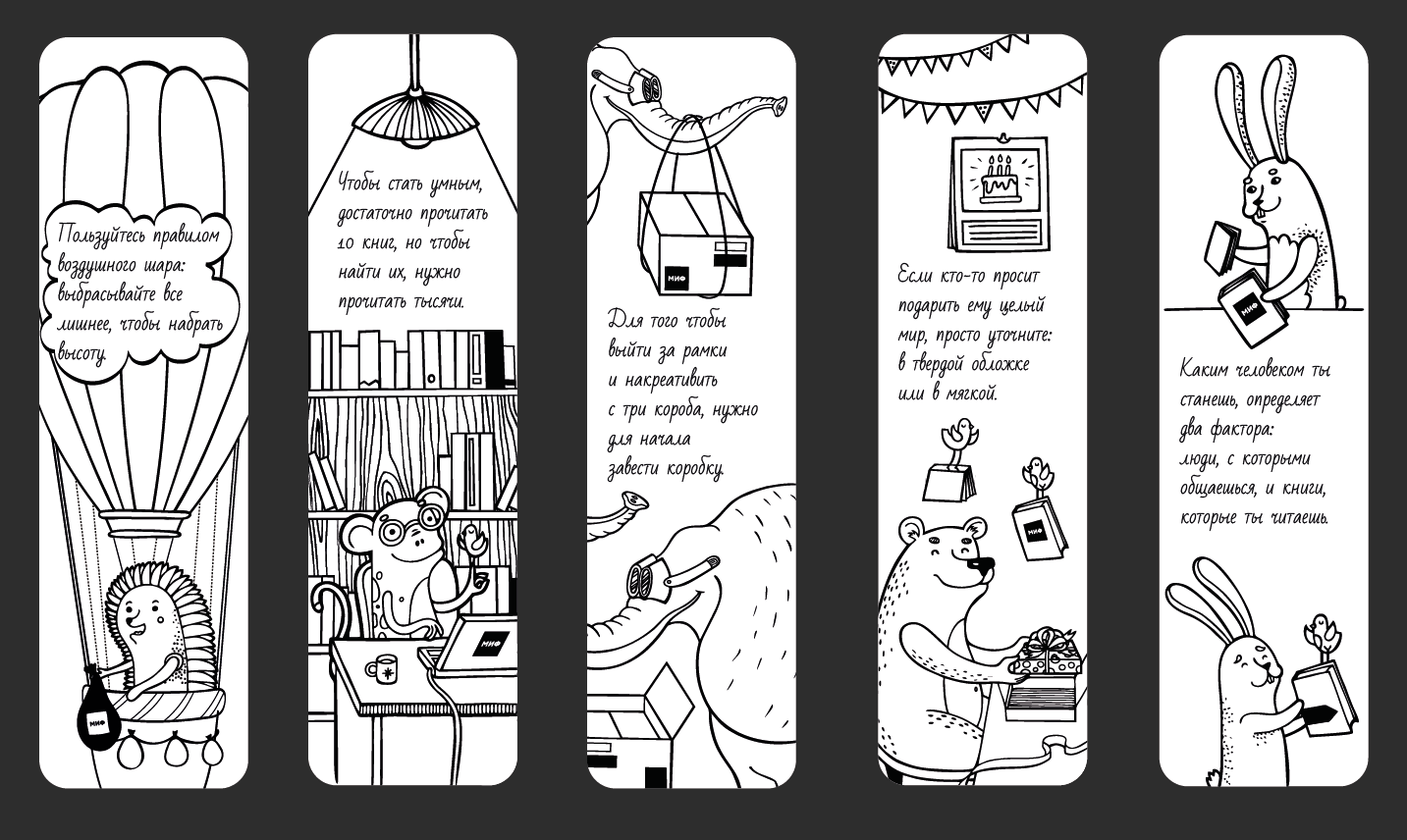 Пользуйтесь правилом воздушного шара: выбрасывайте все лишнее, чтобы набрать высоту.

МИФ

Чтобы стать умным, достаточно прочитать 10 книг, но чтобы найти их, нужно прочитать тысячи.

МИФ

МИФ

Для того чтобы выйти за рамки и накреативить с три короба, нужно для начала завести коробку.

Если кто-то просит подарить ему целый мир, просто уточните: в твердой обложке или в мягкой.

МИФ

МИФ

Каким человеком ты станешь, определяет два фактора: люди, с которыми общаешься, и книги, которые ты читаешь.